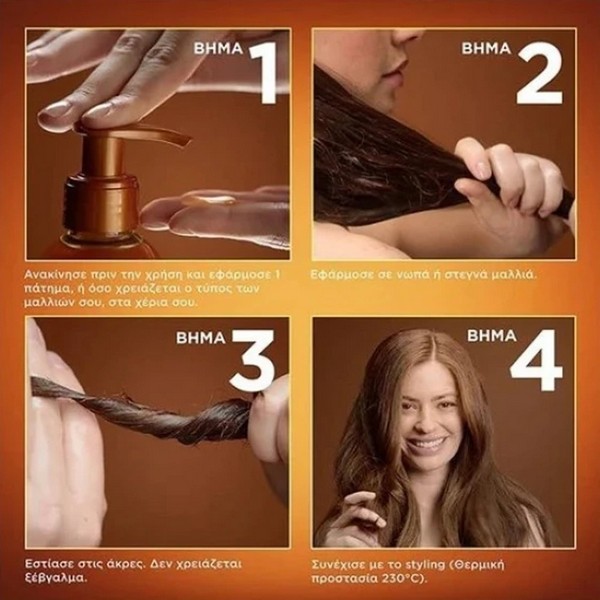 ΒΗΜΑ 1

Ανακίνησε πριν την χρήση και εφάρμοσε 1 πάτημα, ή όσο χρειάζεται ο τύπος των μαλλιών σου, στα χέρια σου.

ΒΗΜΑ 2

Εφάρμοσε σε νωπά ή στεγνά μαλλιά.

ΒΗΜΑ 3

Εστίασε στις άκρες. Δεν χρειάζεται ξέβγαλμα.

ΒΗΜΑ 4

Συνέχισε με το styling (Θερμική προστασία 230°C).